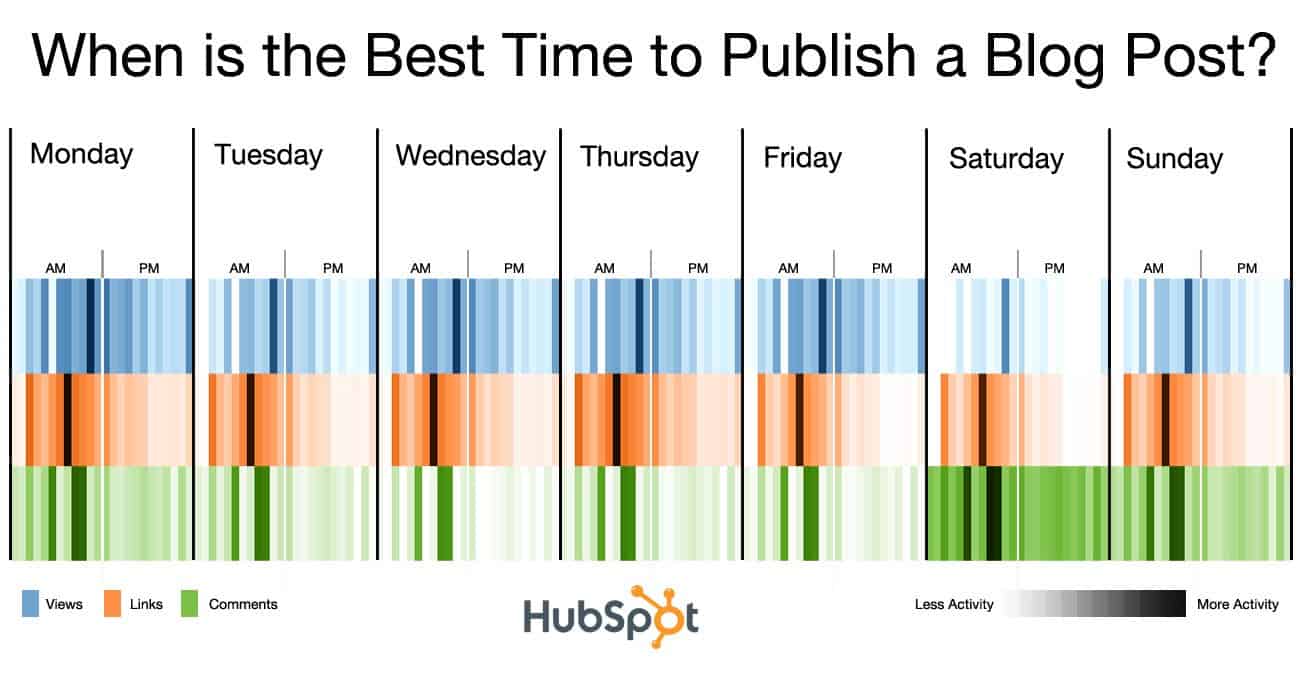 When is the Best Time to Publish a Blog Post?

Monday
AM PM

Tuesday
AM PM

Wednesday
AM PM

Thursday
AM PM

Friday
AM PM

Saturday
AM PM

Sunday
AM PM

Views Links Comments

HubSpot

Less Activity More Activity